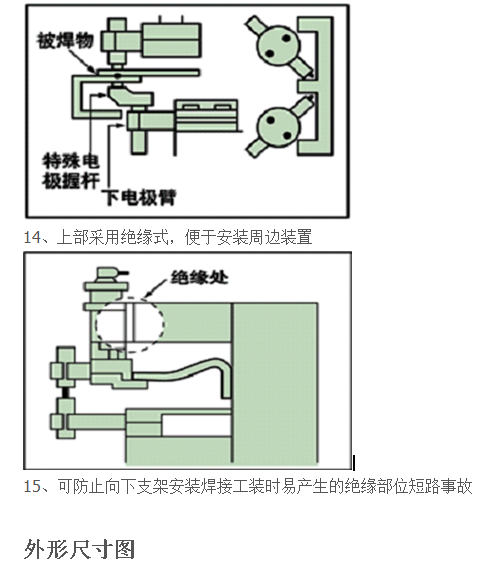 被焊物

特殊电极握杆

下电极臂

14、上部采用绝缘式，便于安装周边装置

绝缘处

15、可防止向下支架安装焊接工装时易产生的绝缘部位短路事故

外形尺寸图