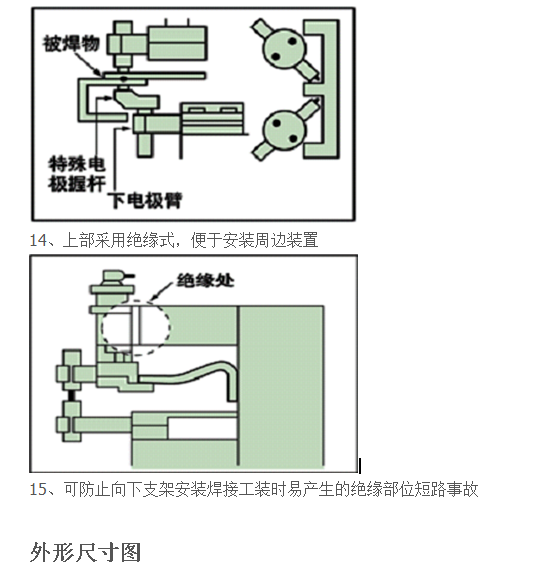 被焊物

特殊电极握杆

下电极臂

14、上部采用绝缘式，便于安装周边装置

绝缘处

15、可防止向下支架安装焊接工装时易产生的绝缘部位短路事故

外形尺寸图